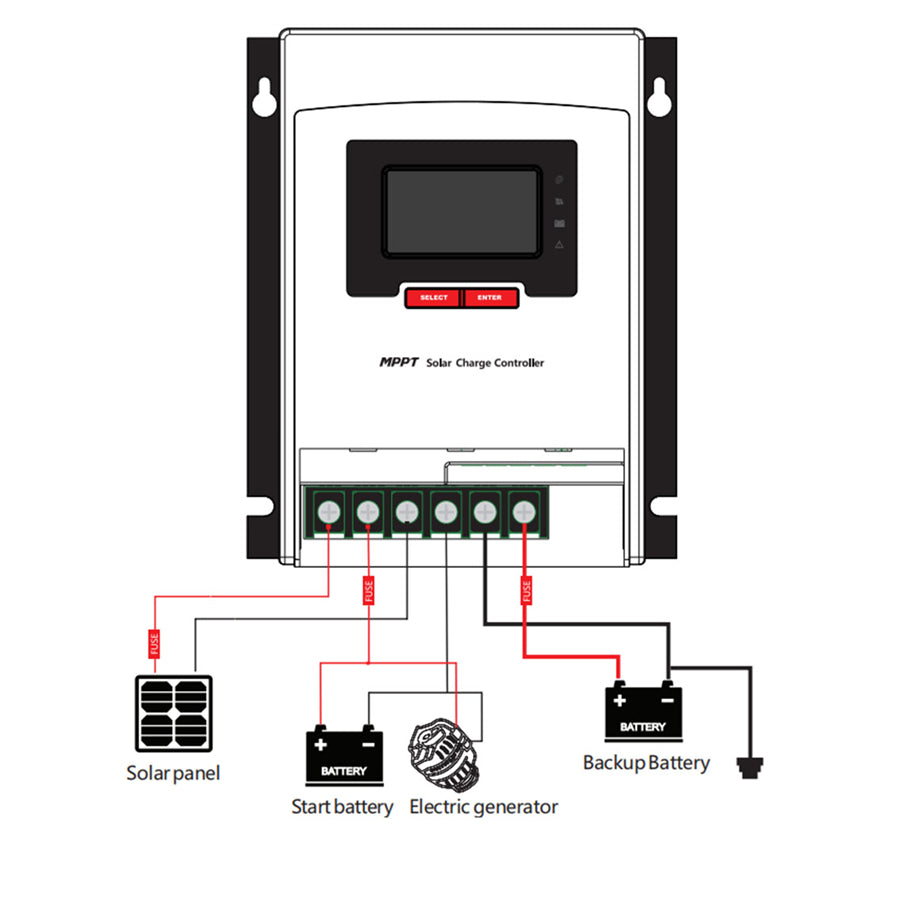 SELECT ENTER

MPPT Solar Charge Controller

FUSE

FUSE

FUSE

Solar panel

BATTERY

Start battery

Electric generator

BATTERY

Backup Battery