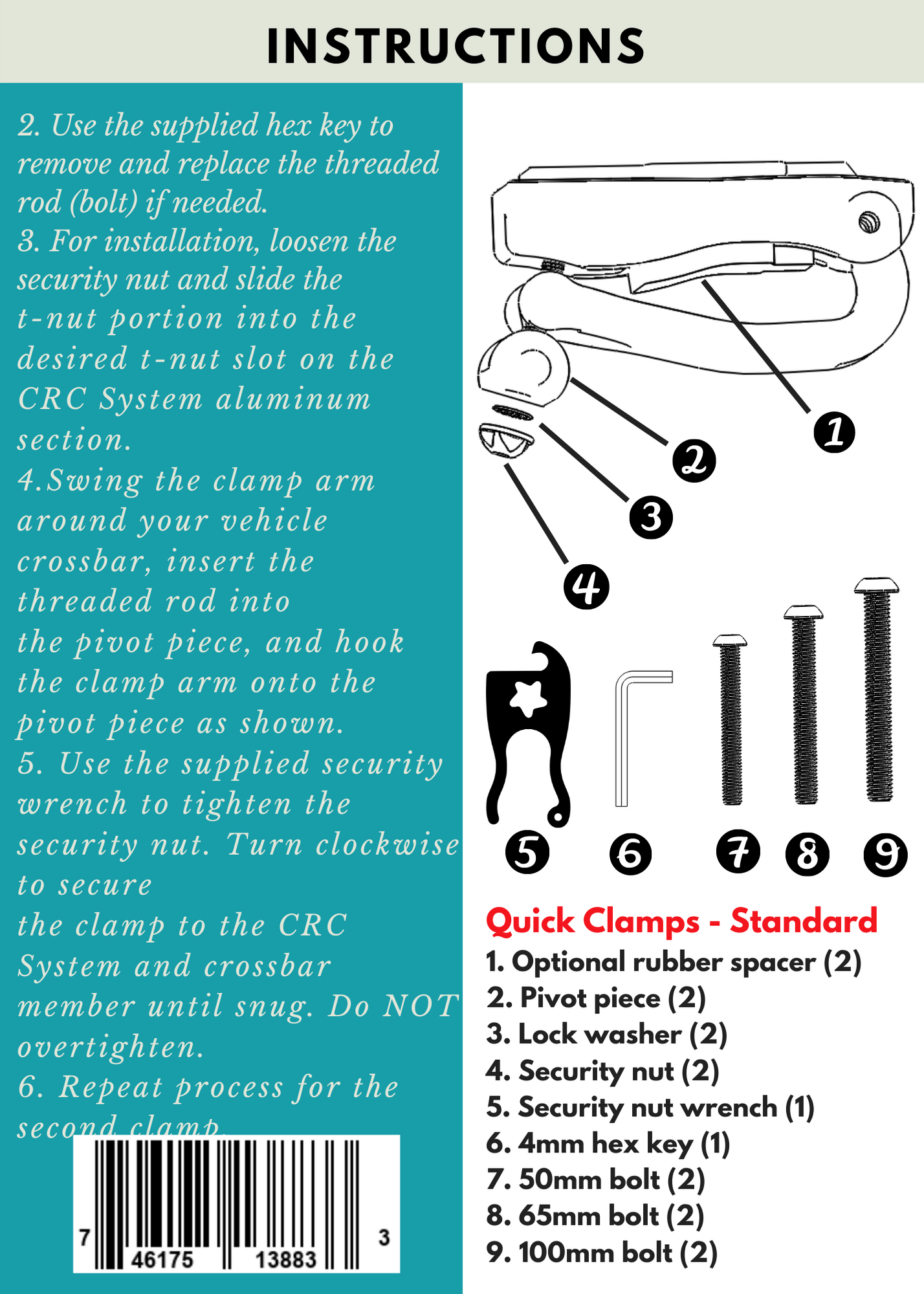 INSTRUCTIONS

2. Use the supplied hex key to remove and replace the threaded rod (bolt) if needed.
3. For installation, loosen the security nut and slide the t-nut portion into the desired t-nut slot on the CRC System aluminum section.
4.Swing the clamp arm around your vehicle crossbar, insert the threaded rod into the pivot piece, and hook the clamp arm onto the pivot piece as shown.
5. Use the supplied security wrench to tighten the security nut. Turn clockwise to secure the clamp to the CRC System and crossbar member until snug. Do NOT overtighten.
6. Repeat process for the second clamp.

7 46175 13883 3

1
2
3
4
5
6
7
8
9

Quick Clamps - Standard
1. Optional rubber spacer (2)
2. Pivot piece (2)
3. Lock washer (2)
4. Security nut (2)
5. Security nut wrench (1)
6. 4mm hex key (1)
7. 50mm bolt (2)
8. 65mm bolt (2)
9. 100mm bolt (2)